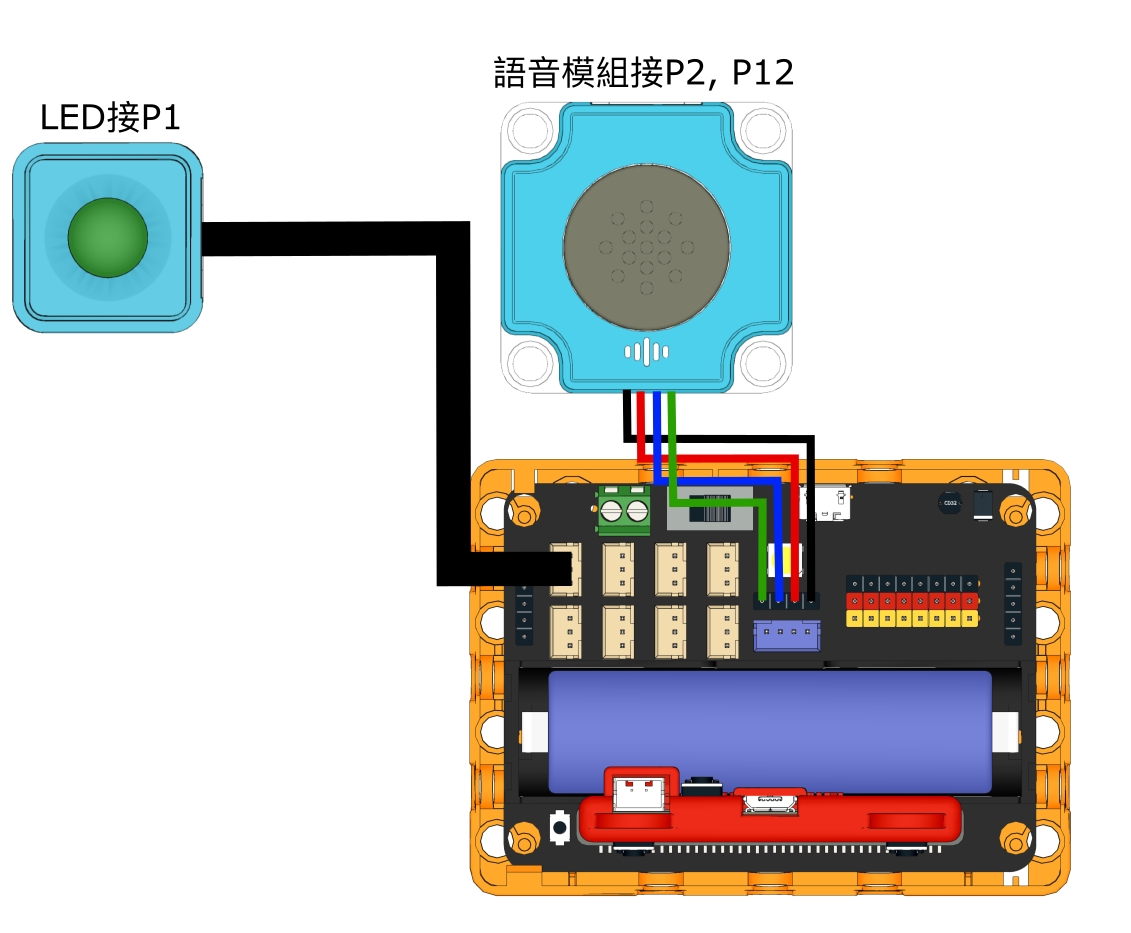 LED接P1

語音模組接P2, P12