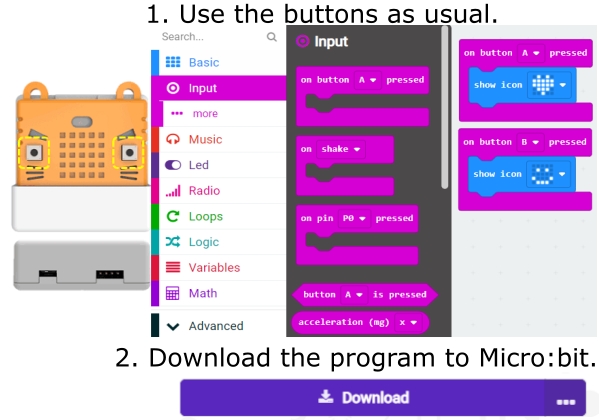 1. Use the buttons as usual.

Search...

Basic
Input
more
Music
Led
Radio
Loops
Logic
Variables
Math
Advanced

Input

on button A pressed

on shake

on pin P0 pressed

button A is pressed

acceleration (mg) x

on button A pressed
show icon

on button B pressed
show icon

2. Download the program to Micro:bit.

Download

...